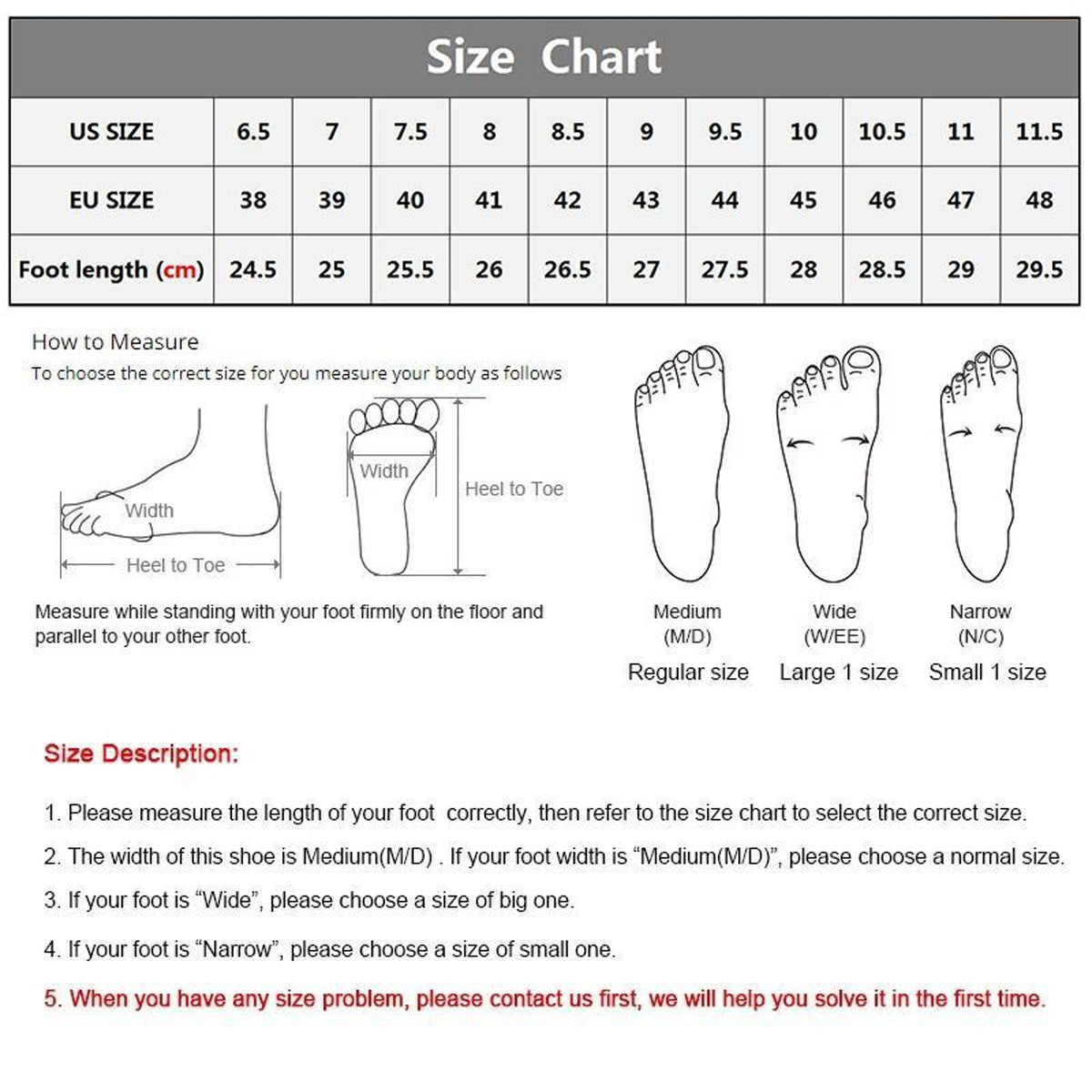 Size Chart

| US SIZE | 6.5 | 7 | 7.5 | 8 | 8.5 | 9 | 9.5 | 10 | 10.5 | 11 | 11.5 |
|---|---|---|---|---|---|---|---|---|---|---|---|
| EU SIZE | 38 | 39 | 40 | 41 | 42 | 43 | 44 | 45 | 46 | 47 | 48 |
| Foot length (cm) | 24.5 | 25 | 25.5 | 26 | 26.5 | 27 | 27.5 | 28 | 28.5 | 29 | 29.5 |

How to Measure
To choose the correct size for you measure your body as follows

Width
Heel to Toe
Width
Heel to Toe

Measure while standing with your foot firmly on the floor and parallel to your other foot.

Medium
(M/D)
Regular size

Wide
(W/EE)
Large 1 size

Narrow
(N/C)
Small 1 size

Size Description:

1. Please measure the length of your foot correctly, then refer to the size chart to select the correct size.

2. The width of this shoe is Medium(M/D) . If your foot width is “Medium(M/D)”, please choose a normal size.

3. If your foot is “Wide”, please choose a size of big one.

4. If your foot is “Narrow”, please choose a size of small one.

5. When you have any size problem, please contact us first, we will help you solve it in the first time.