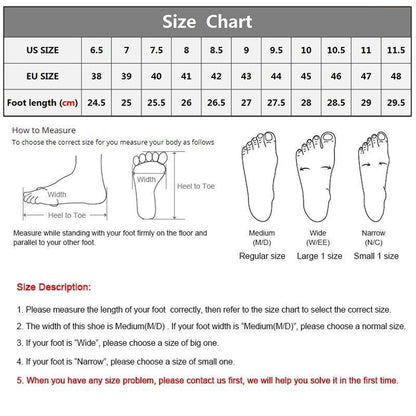 Size Chart

| US SIZE | 6.5 | 7 | 7.5 | 8 | 8.5 | 9 | 9.5 | 10 | 10.5 | 11 | 11.5 |
|---|---|---|---|---|---|---|---|---|---|---|---|
| EU SIZE | 38 | 39 | 40 | 41 | 42 | 43 | 44 | 45 | 46 | 47 | 48 |
| Foot length (cm) | 24.5 | 25 | 25.5 | 26 | 26.5 | 27 | 27.5 | 28 | 28.5 | 29 | 29.5 |

How to Measure
To choose the correct size for you measure your body as follows

Width
Heel to Toe
Width
Heel to Toe

Measure while standing with your foot firmly on the floor and parallel to your other foot.

Medium (M/D)
Regular size

Wide (W/EE)
Large 1 size

Narrow (N/C)
Small 1 size

Size Description:

1. Please measure the length of your foot correctly, then refer to the size chart to select the correct size.

2. The width of this shoe is Medium(M/D) . If your foot width is "Medium(M/D)", please choose a normal size.

3. If your foot is "Wide", please choose a size of big one.

4. If your foot is "Narrow", please choose a size of small one.

5. When you have any size problem, please contact us first, we will help you solve it in the first time.