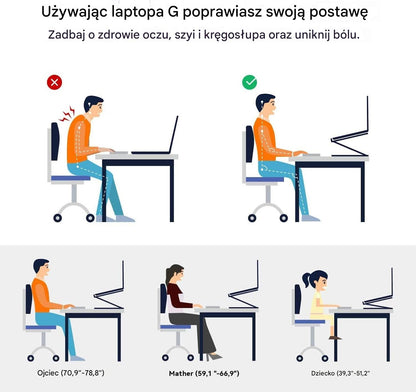 Używając laptopa G poprawiasz swoją postawę

Zadbaj o zdrowie oczu, szyi i kręgosłupa oraz uniknij bólu.

Ojciec (70,9"-78,8")

Mather (59,1 "-66,9")

Dziecko (39,3"-51,2"