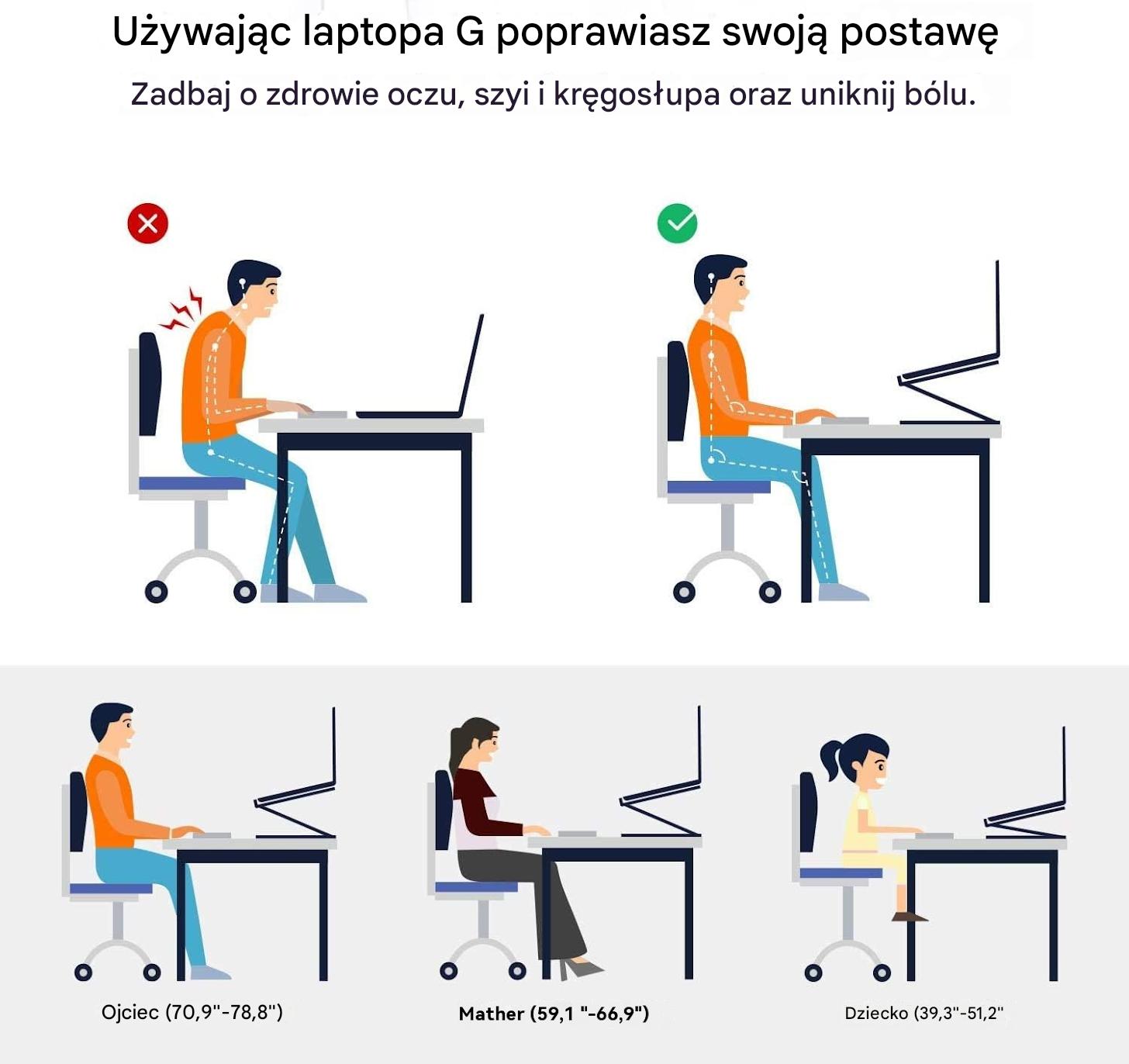 Używając laptopa G poprawiasz swoją postawę

Zadbaj o zdrowie oczu, szyi i kręgosłupa oraz uniknij bólu.

Ojciec (70,9"-78,8")

Mather (59,1 "-66,9")

Dziecko (39,3"-51,2"