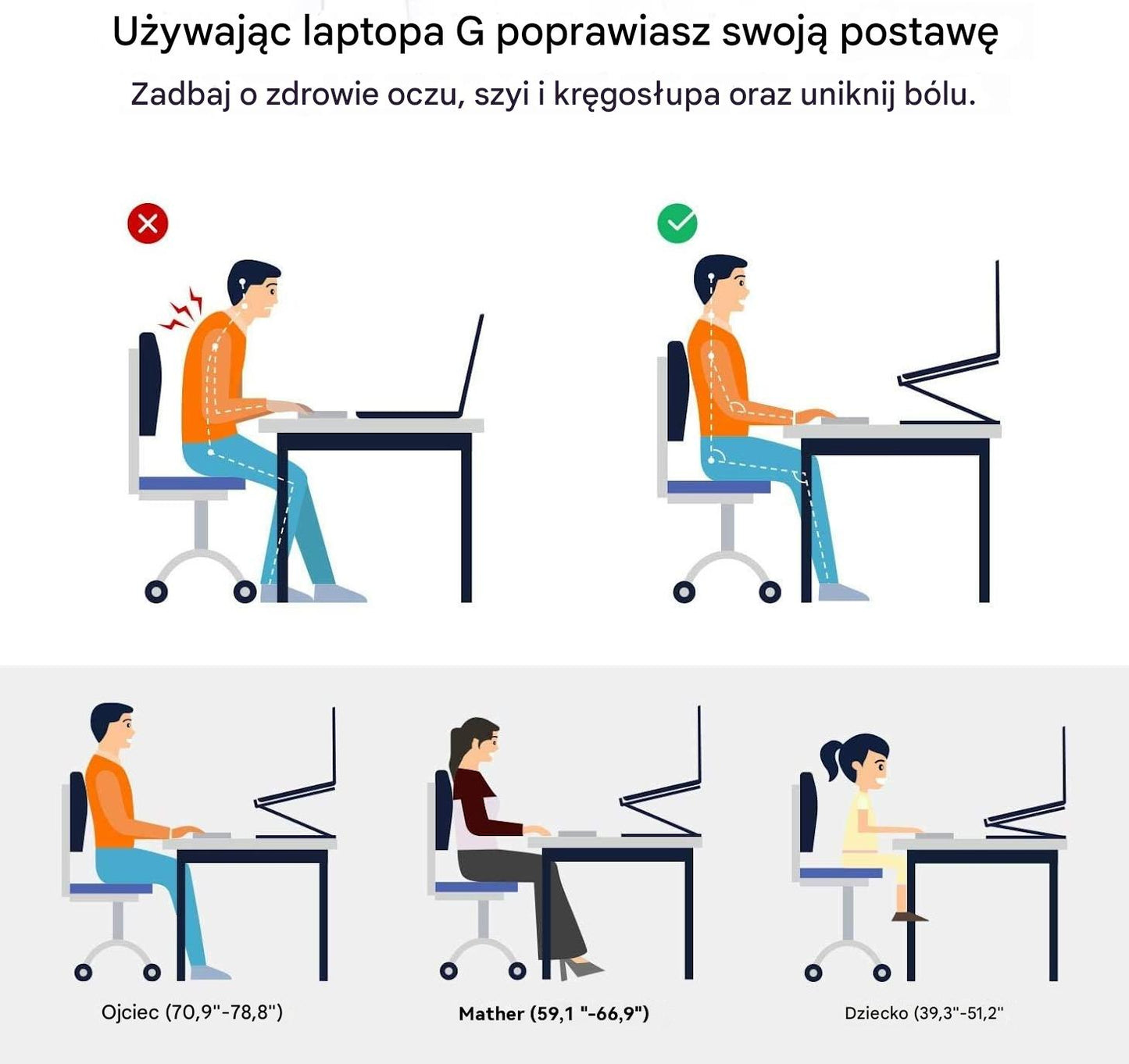 Używając laptopa G poprawiasz swoją postawę

Zadbaj o zdrowie oczu, szyi i kręgosłupa oraz uniknij bólu.

Ojciec (70,9"-78,8")

Mather (59,1 "-66,9")

Dziecko (39,3"-51,2"