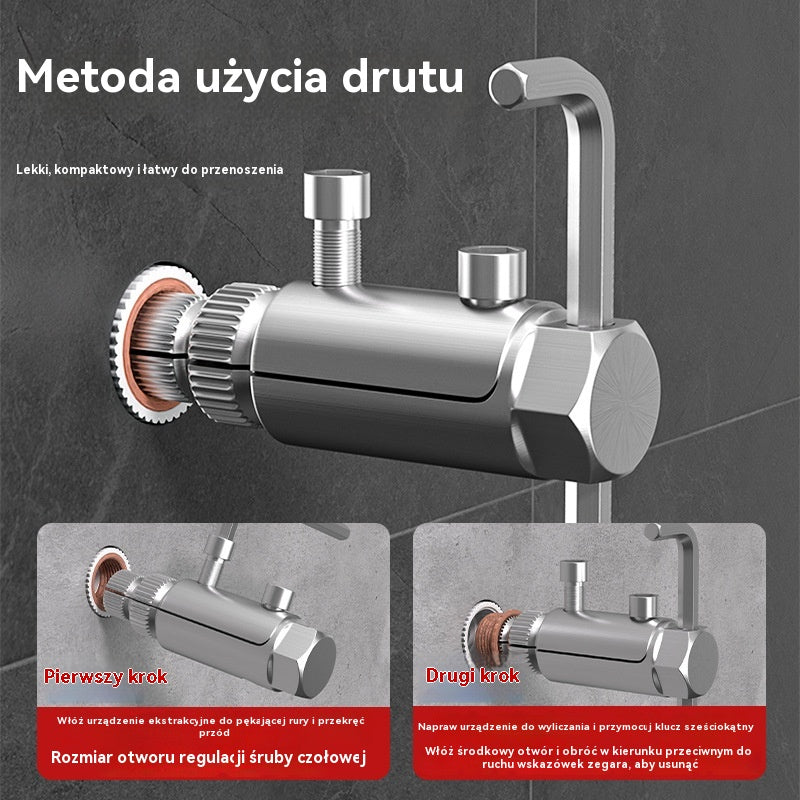 Metoda użycia drutu

Lekki, kompaktowy i łatwy do przenoszenia

Pierwszy krok

Włóż urządzenie ekstrakcyjne do pękającej rury i przekręć przód

Rozmiar otworu regulacji śruby czołowej

Drugi krok

Napraw urządzenie do wyliczania i przymocuj klucz sześciokątny

Włóż środkowy otwór i obróć w kierunku przeciwnym do ruchu wskazówek zegara, aby usunąć